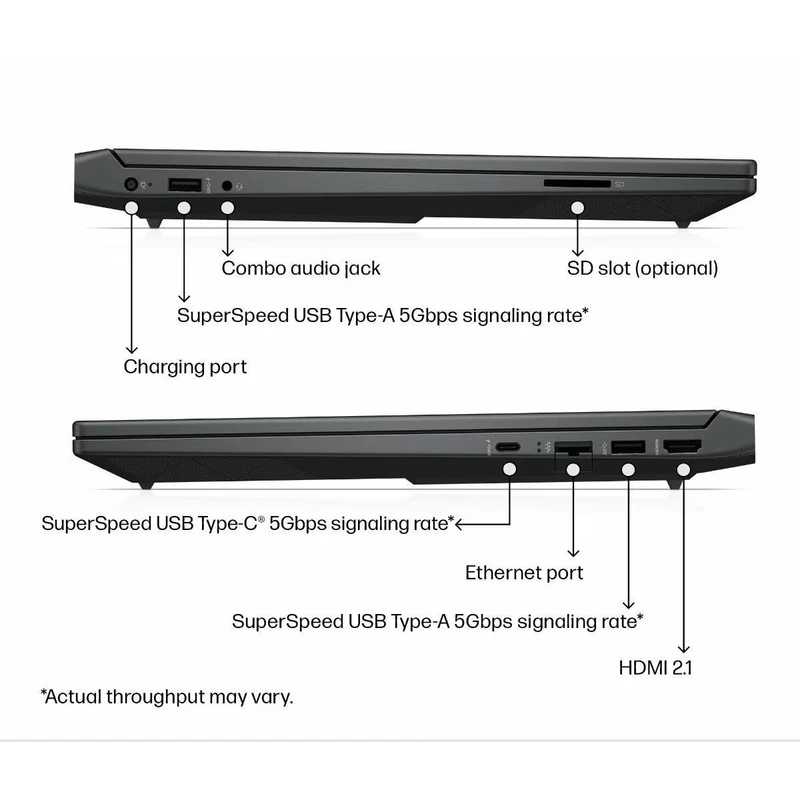 SD

Combo audio jack

SD slot (optional)

SuperSpeed USB Type-A 5Gbps signaling rate*

Charging port

SuperSpeed USB Type-C® 5Gbps signaling rate*

Ethernet port

SuperSpeed USB Type-A 5Gbps signaling rate*

HDMI 2.1

*Actual throughput may vary.